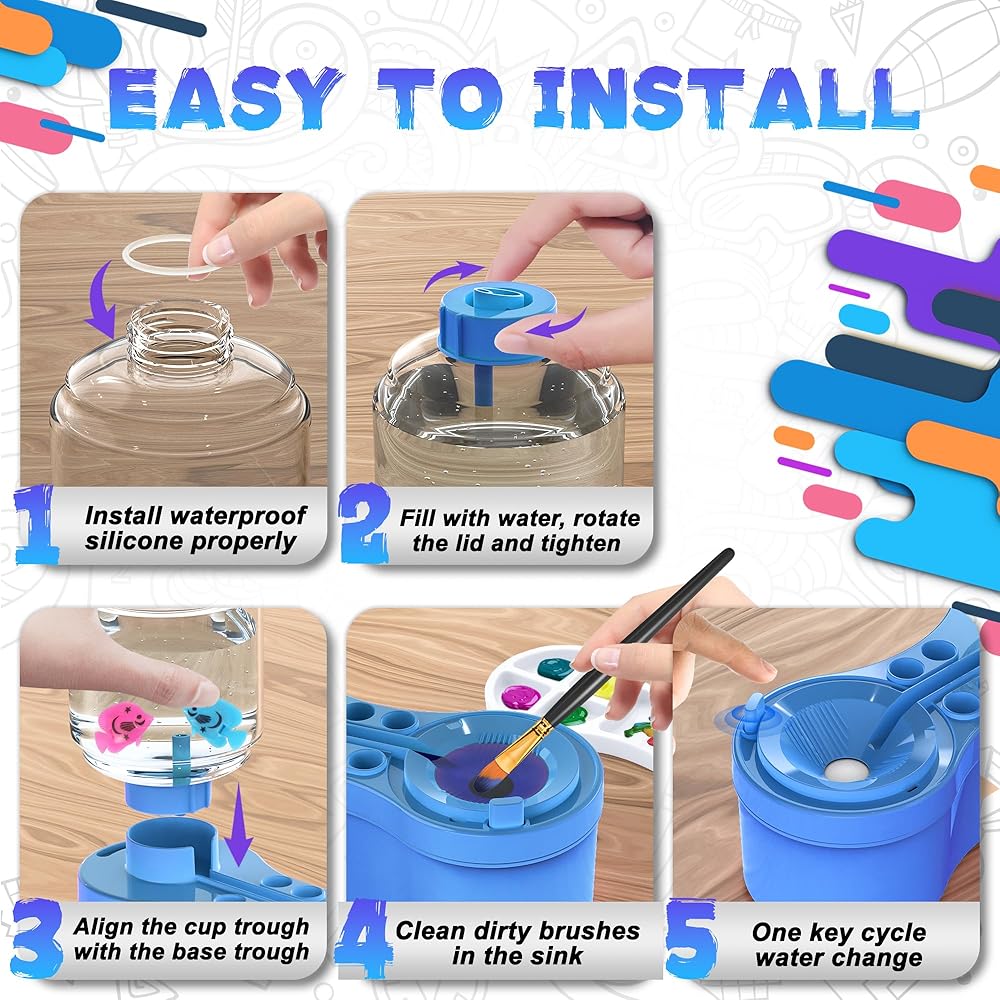 EASY TO INSTALL

1 Install waterproof silicone properly

2 Fill with water, rotate the lid and tighten

3 Align the cup trough with the base trough

4 Clean dirty brushes in the sink

5 One key cycle water change