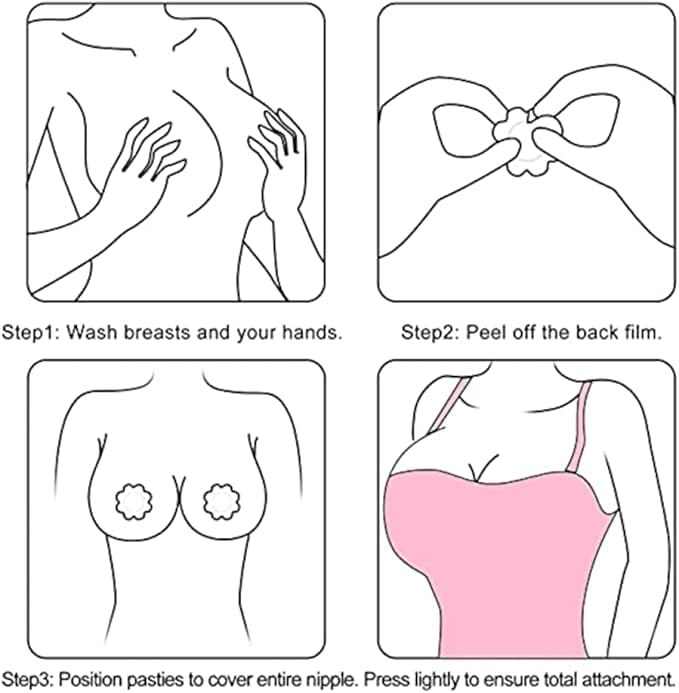 Step1: Wash breasts and your hands.

Step2: Peel off the back film.

Step3: Position pasties to cover entire nipple. Press lightly to ensure total attachment.