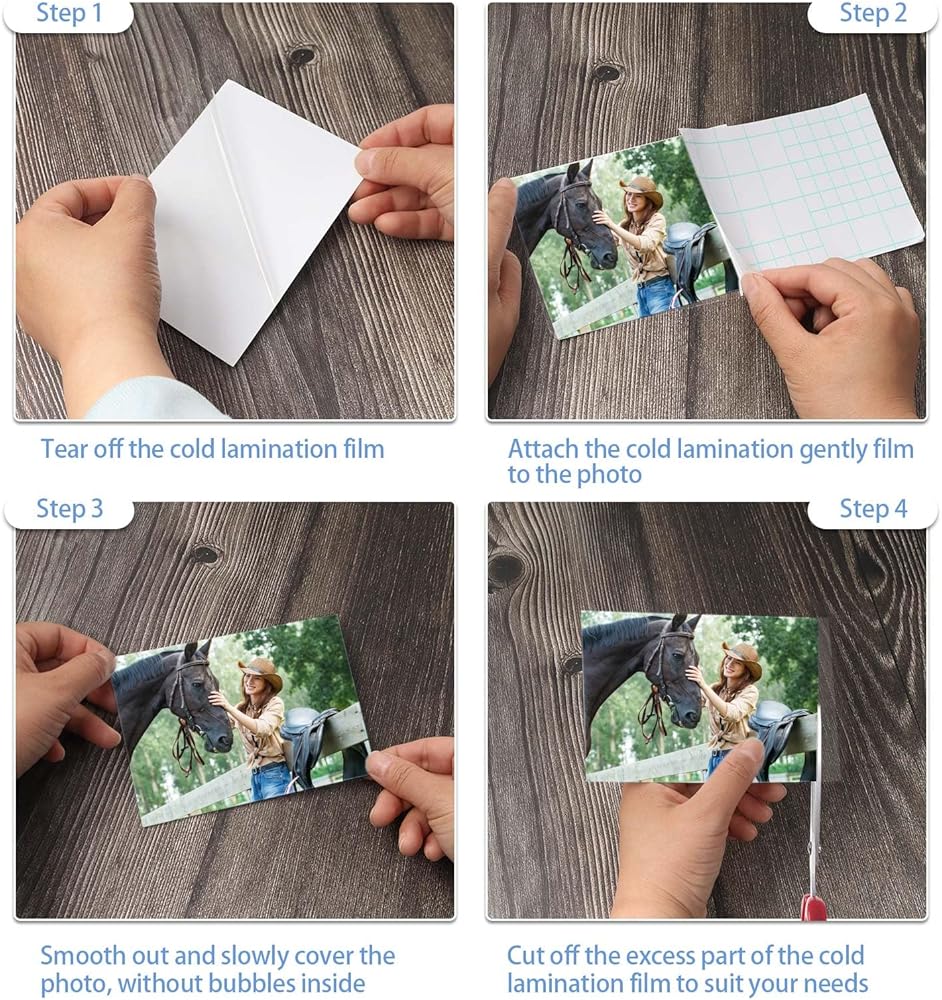 Step 1

Tear off the cold lamination film

Step 2

Attach the cold lamination gently film to the photo

Step 3

Smooth out and slowly cover the photo, without bubbles inside

Step 4

Cut off the excess part of the cold lamination film to suit your needs