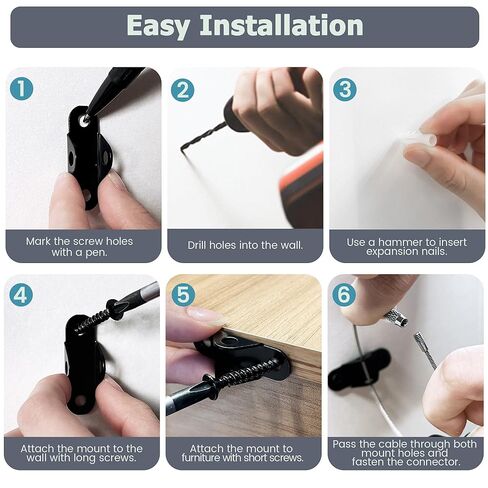 Easy Installation

1

Mark the screw holes with a pen.

2

Drill holes into the wall.

3

Use a hammer to insert expansion nails.

4

Attach the mount to the wall with long screws.

5

Attach the mount to furniture with short screws.

6

Pass the cable through both mount holes and fasten the connector.