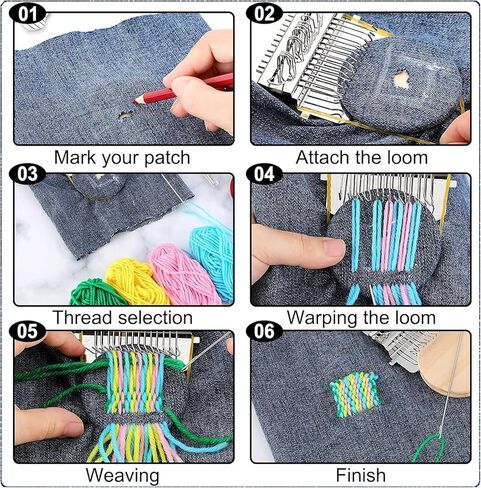 01

Mark your patch

02

Attach the loom

03

Thread selection

04

Warping the loom

05

Weaving

06

Finish