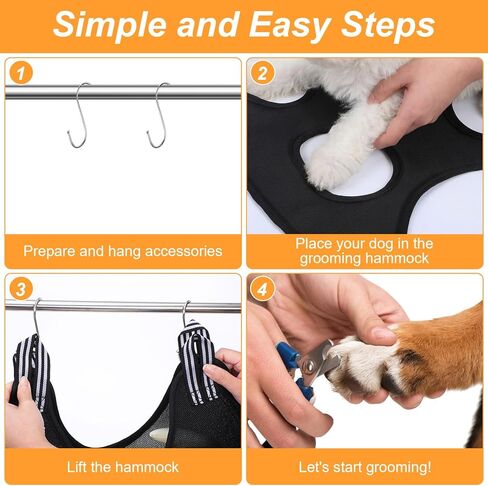 Simple and Easy Steps

1

Prepare and hang accessories

2

Place your dog in the grooming hammock

3

Lift the hammock

4

Let's start grooming!