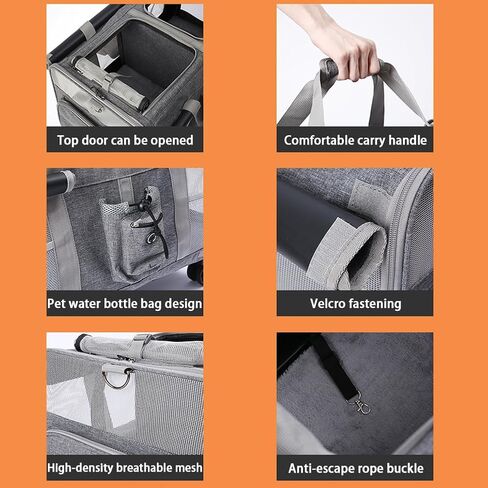 Top door can be opened

Comfortable carry handle

Pet water bottle bag design

Velcro fastening

High-density breathable mesh

Anti-escape rope buckle