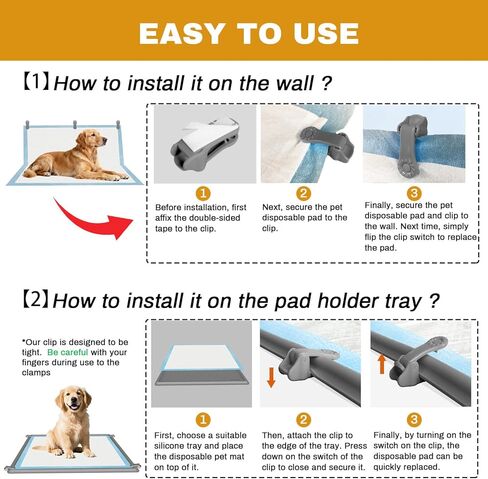 EASY TO USE

【1】How to install it on the wall ?

1
Before installation, first affix the double-sided tape to the clip.

2
Next, secure the pet disposable pad to the clip.

3
Finally, secure the pet disposable pad and clip to the wall. Next time, simply flip the clip switch to replace the pad.

【2】How to install it on the pad holder tray ?

*Our clip is designed to be tight. Be careful with your fingers during use to the clamps

1
First, choose a suitable silicone tray and place the disposable pet mat on top of it.

2
Then, attach the clip to the edge of the tray. Press down on the switch of the clip to close and secure it.

3
Finally, by turning on the switch on the clip, the disposable pad can be quickly replaced.