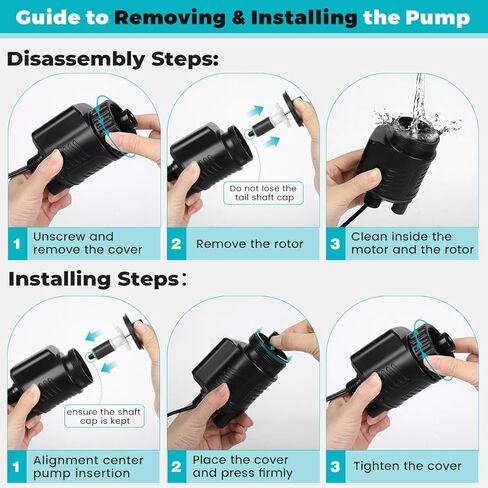 Guide to Removing & Installing the Pump

Disassembly Steps:

Do not lose the tail shaft cap

1 Unscrew and remove the cover

2 Remove the rotor

3 Clean inside the motor and the rotor

Installing Steps:

ensure the shaft cap is kept

1 Alignment center pump insertion

2 Place the cover and press firmly

3 Tighten the cover