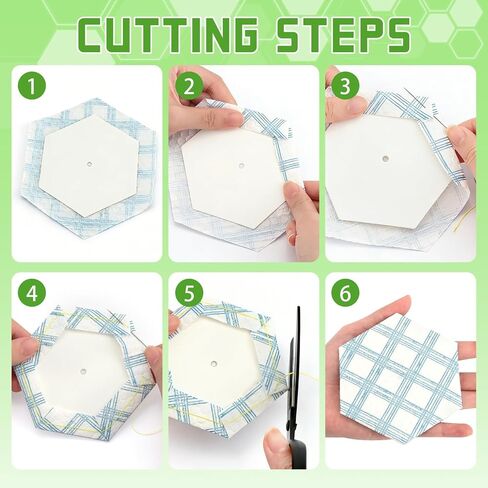 CUTTING STEPS

1

2

3

4

5

6