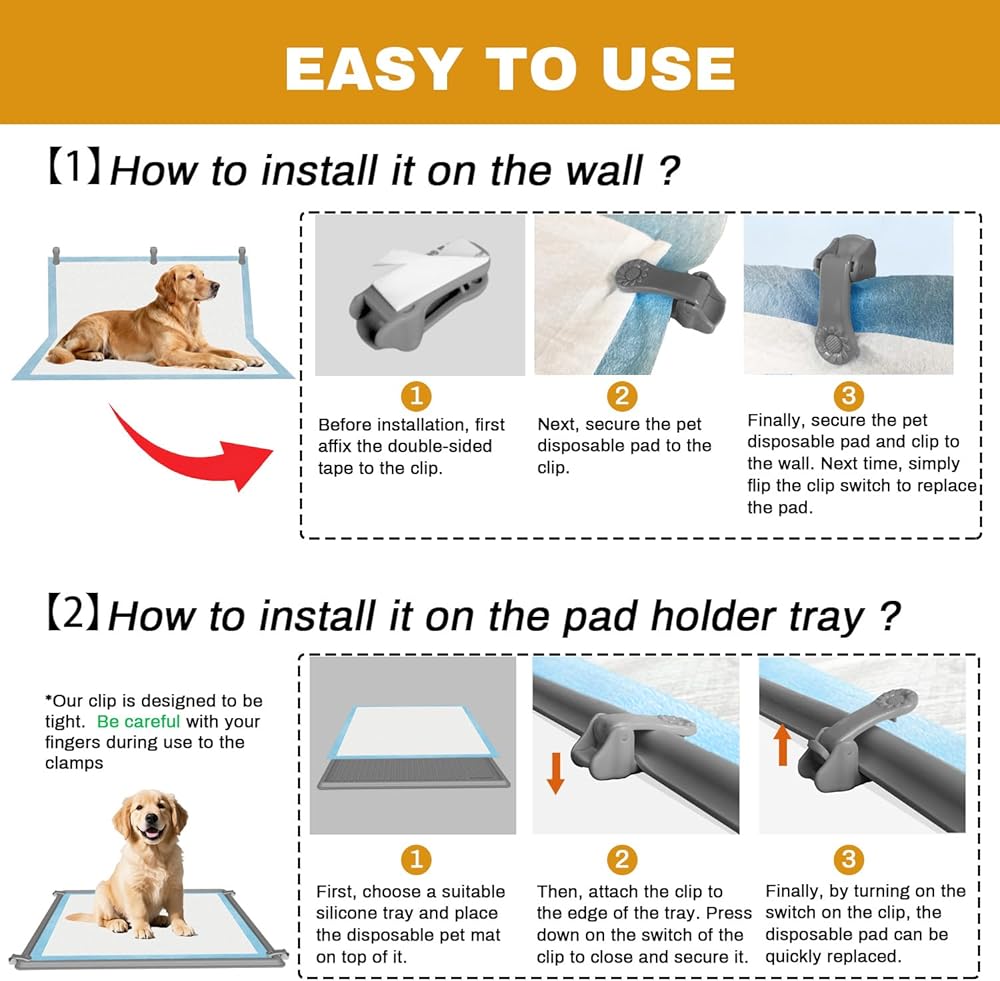 EASY TO USE

【1】How to install it on the wall ?

1
Before installation, first affix the double-sided tape to the clip.

2
Next, secure the pet disposable pad to the clip.

3
Finally, secure the pet disposable pad and clip to the wall. Next time, simply flip the clip switch to replace the pad.

【2】How to install it on the pad holder tray ?

*Our clip is designed to be tight. Be careful with your fingers during use to the clamps

1
First, choose a suitable silicone tray and place the disposable pet mat on top of it.

2
Then, attach the clip to the edge of the tray. Press down on the switch of the clip to close and secure it.

3
Finally, by turning on the switch on the clip, the disposable pad can be quickly replaced.