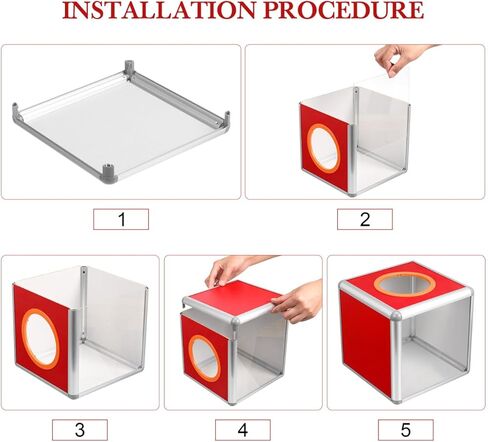 INSTALLATION PROCEDURE

1

2

3

4

5