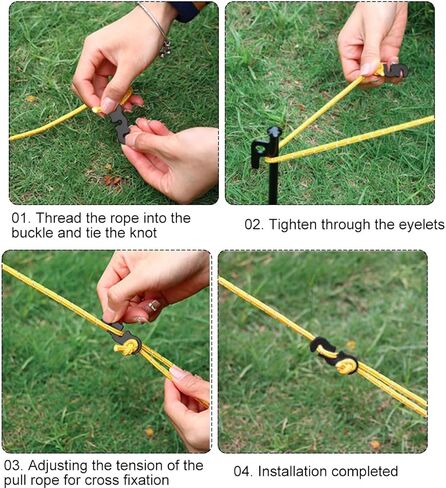 01. Thread the rope into the buckle and tie the knot

02. Tighten through the eyelets

03. Adjusting the tension of the pull rope for cross fixation

04. Installation completed