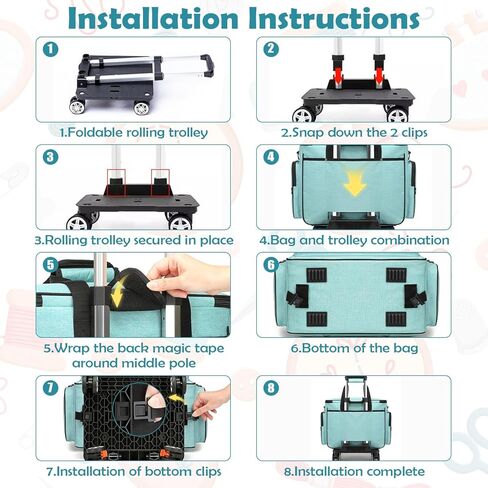 Installation Instructions

1

1.Foldable rolling trolley

2

2.Snap down the 2 clips

3

3.Rolling trolley secured in place

4

4.Bag and trolley combination

5

5.Wrap the back magic tape around middle pole

6

6.Bottom of the bag

7

7.Installation of bottom clips

8

8.Installation complete