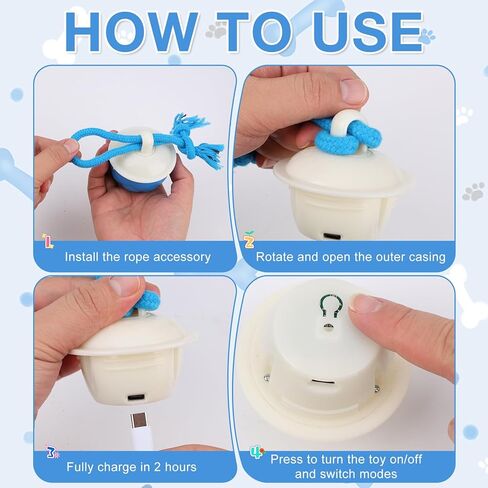 HOW TO USE

1
Install the rope accessory

2
Rotate and open the outer casing

3
Fully charge in 2 hours

4
Press to turn the toy on/off and switch modes