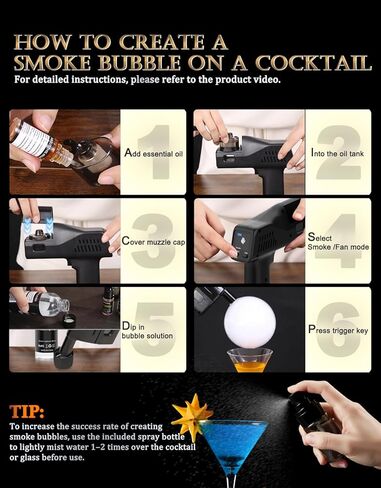 HOW TO CREATE A SMOKE BUBBLE ON A COCKTAIL

For detailed instructions, please refer to the product video.

1 Add essential oil

2 Into the oil tank

3 Cover muzzle cap

4 Select Smoke /Fan mode

5 Dip in bubble solution

6 Press trigger key

TIP:

To increase the success rate of creating smoke bubbles, use the included spray bottle to lightly mist water 1–2 times over the cocktail or glass before use.