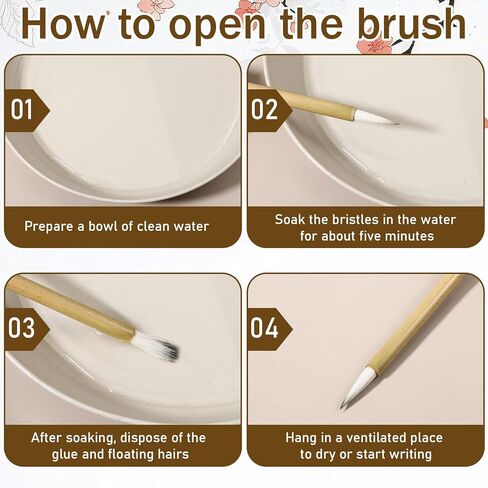 How to open the brush

01

Prepare a bowl of clean water

02

Soak the bristles in the water for about five minutes

03

After soaking, dispose of the glue and floating hairs

04

Hang in a ventilated place to dry or start writing