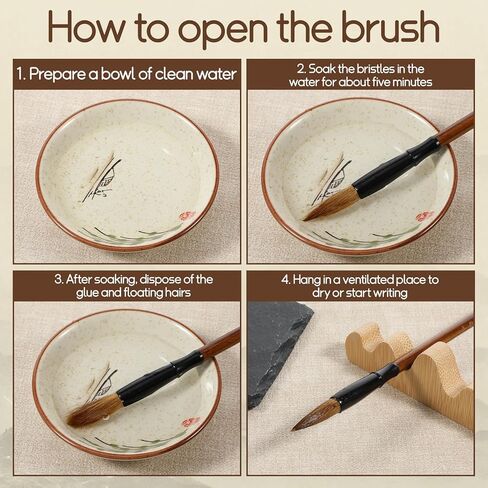 How to open the brush

1. Prepare a bowl of clean water

2. Soak the bristles in the water for about five minutes

3. After soaking, dispose of the glue and floating hairs

4. Hang in a ventilated place to dry or start writing