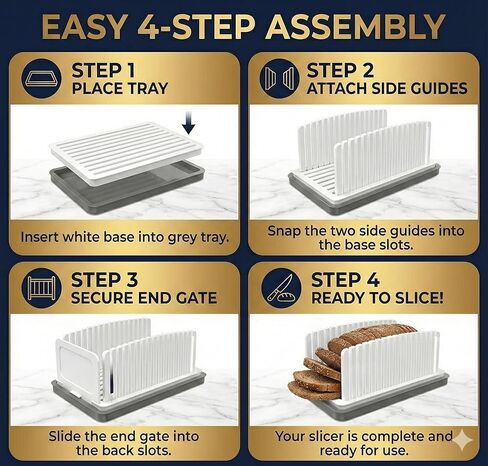 EASY 4-STEP ASSEMBLY

STEP 1
PLACE TRAY

Insert white base into grey tray.

STEP 2
ATTACH SIDE GUIDES

Snap the two side guides into the base slots.

STEP 3
SECURE END GATE

Slide the end gate into the back slots.

STEP 4
READY TO SLICE!

Your slicer is complete and ready for use.