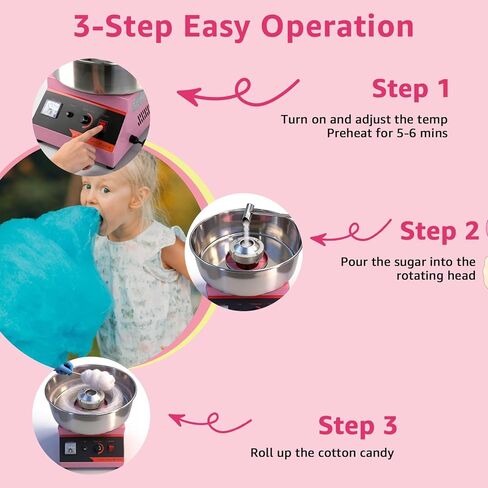 3-Step Easy Operation

Step 1

Turn on and adjust the temp
Preheat for 5-6 mins

Step 2

Pour the sugar into the rotating head

Step 3

Roll up the cotton candy