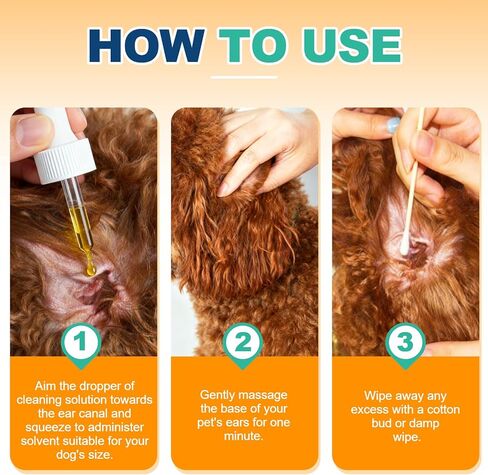 HOW TO USE

1

Aim the dropper of cleaning solution towards the ear canal and squeeze to administer solvent suitable for your dog's size.

2

Gently massage the base of your pet's ears for one minute.

3

Wipe away any excess with a cotton bud or damp wipe.