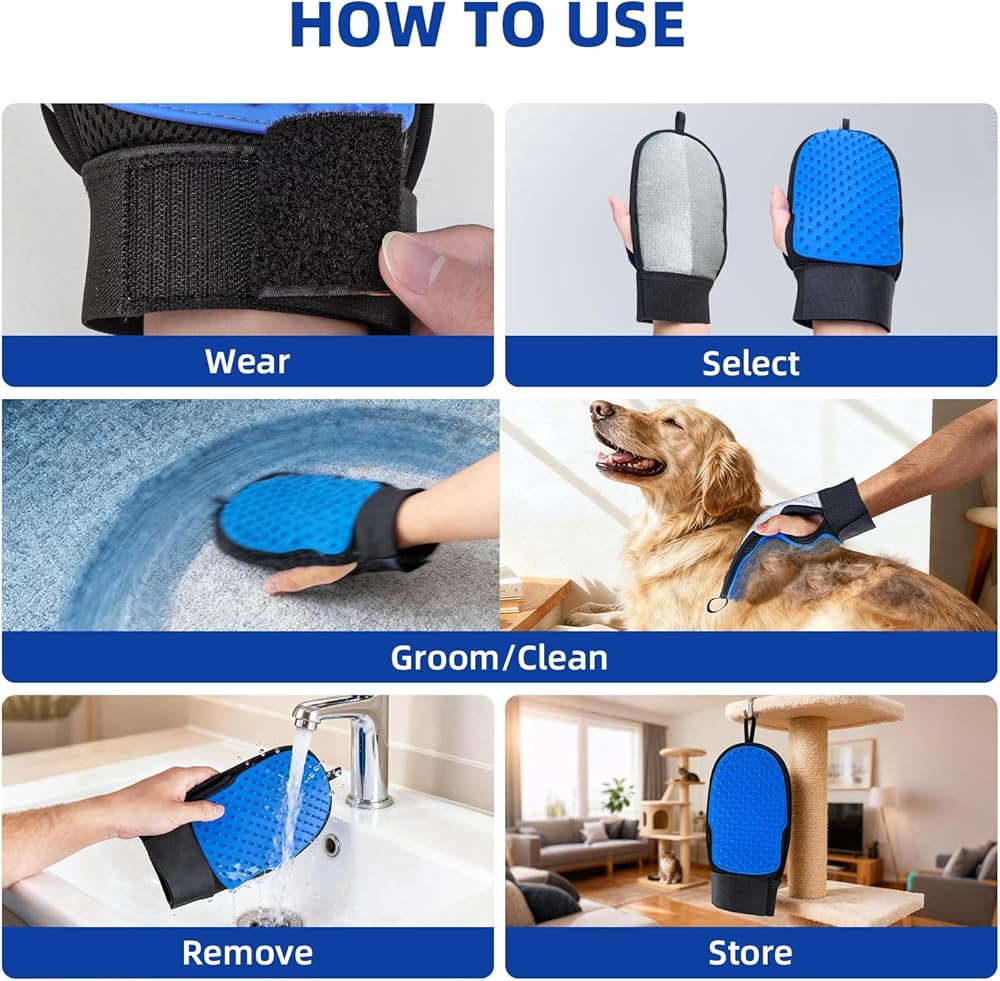 HOW TO USE

Wear

Select

Groom/Clean

Remove

Store