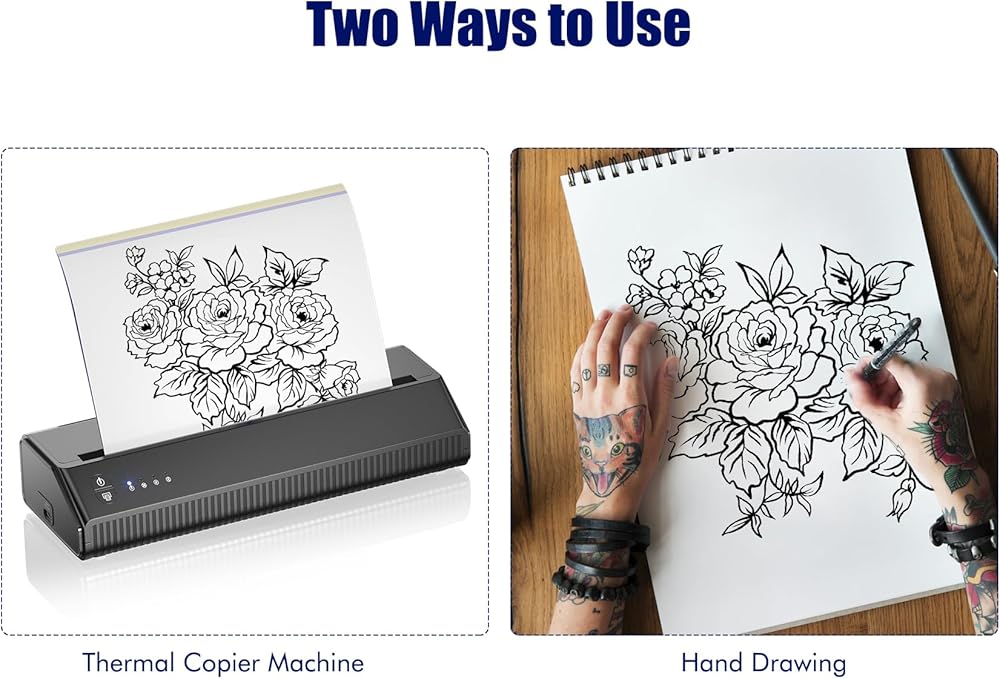 Two Ways to Use

Thermal Copier Machine

Hand Drawing