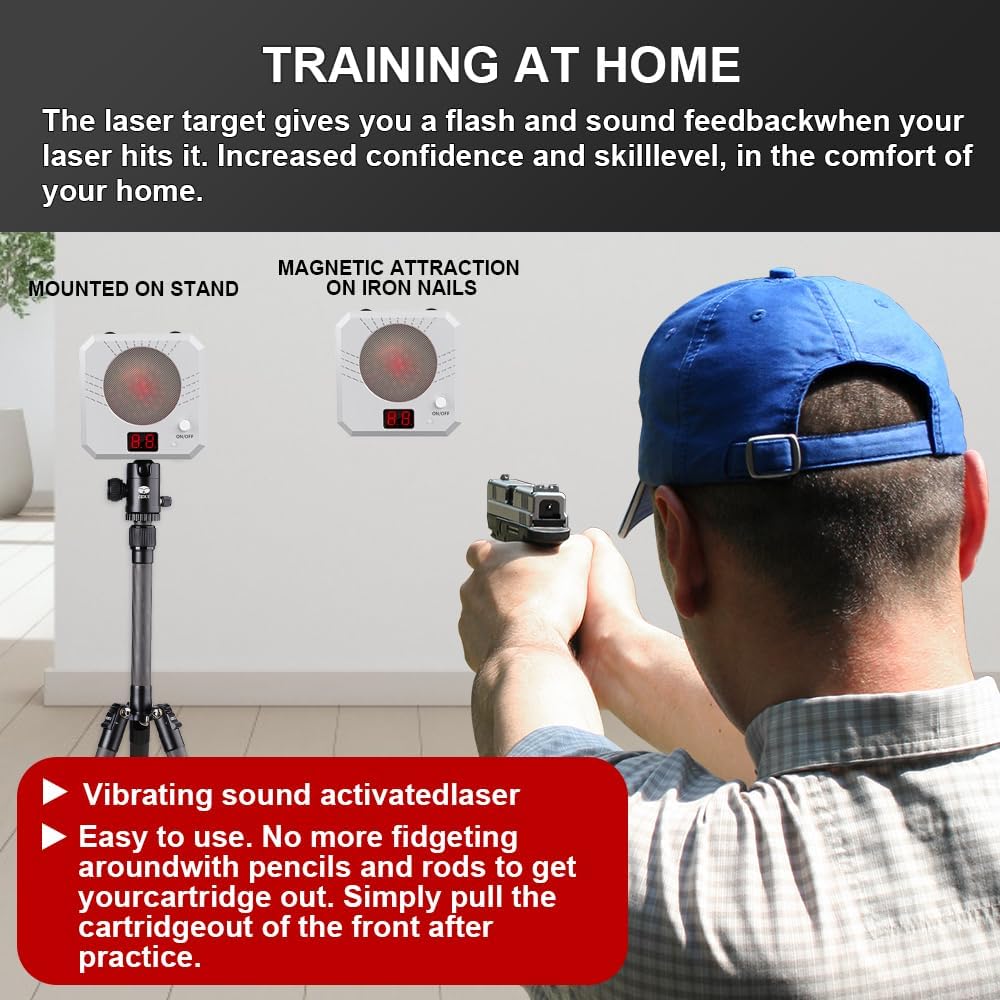 TRAINING AT HOME

The laser target gives you a flash and sound feedbackwhen your laser hits it. Increased confidence and skilllevel, in the comfort of your home.

MOUNTED ON STAND

MAGNETIC ATTRACTION ON IRON NAILS

88

ON/OFF

88

ON/OFF

▶ Vibrating sound activatedlaser
▶ Easy to use. No more fidgeting aroundwith pencils and rods to get yourcartridge out. Simply pull the cartridgeout of the front after practice.