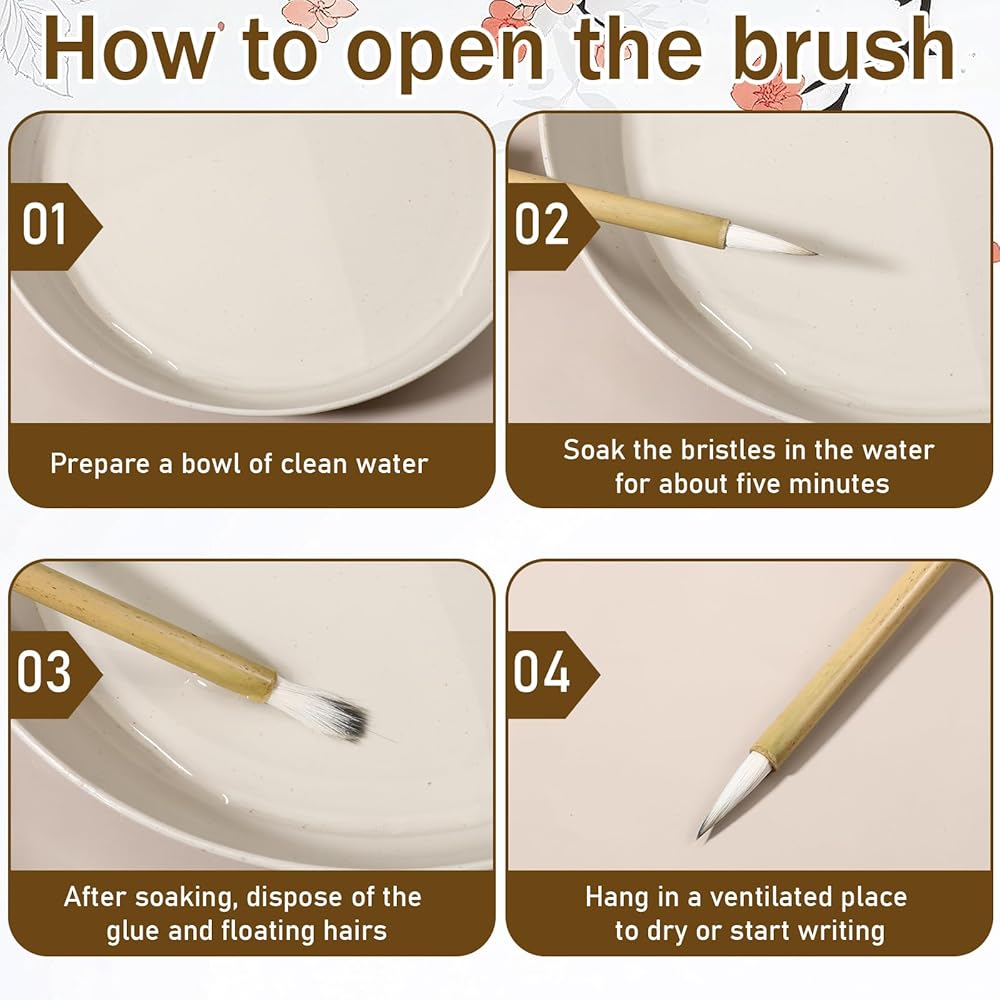 How to open the brush

01

Prepare a bowl of clean water

02

Soak the bristles in the water for about five minutes

03

After soaking, dispose of the glue and floating hairs

04

Hang in a ventilated place to dry or start writing