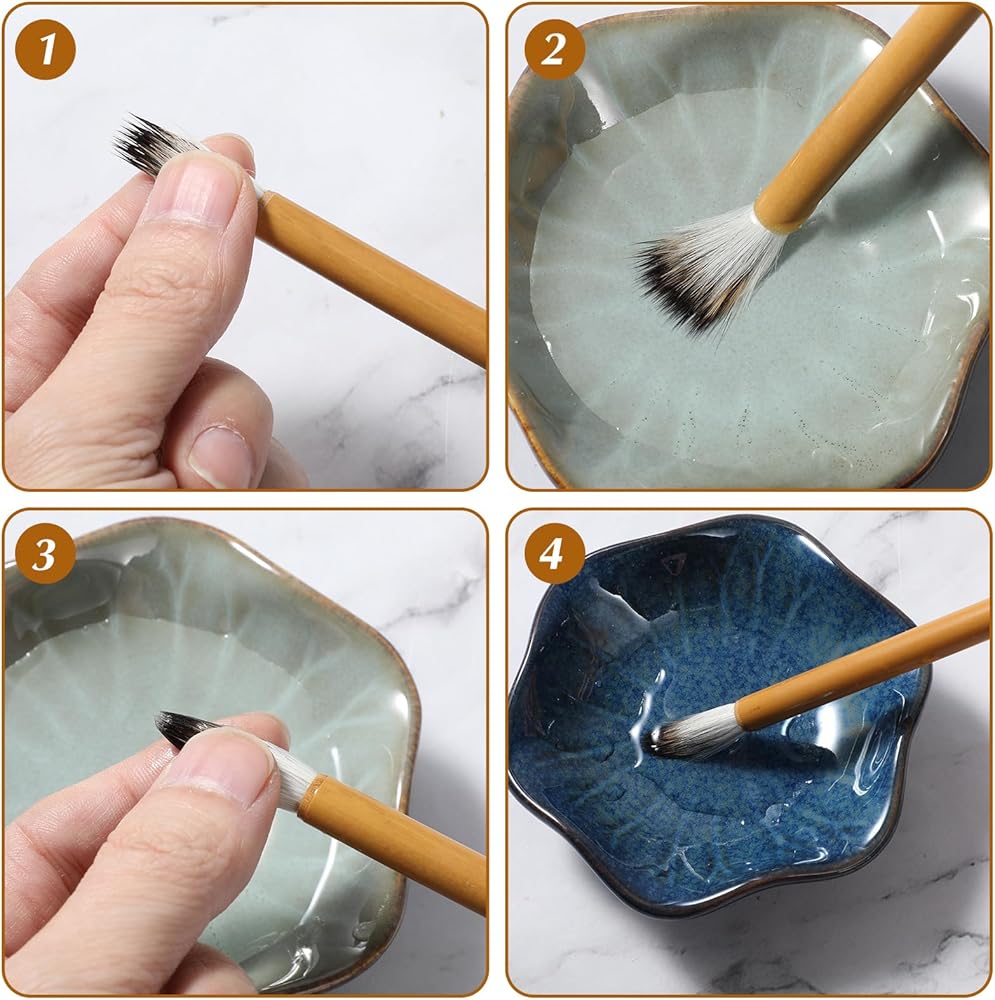 1

2

3

4