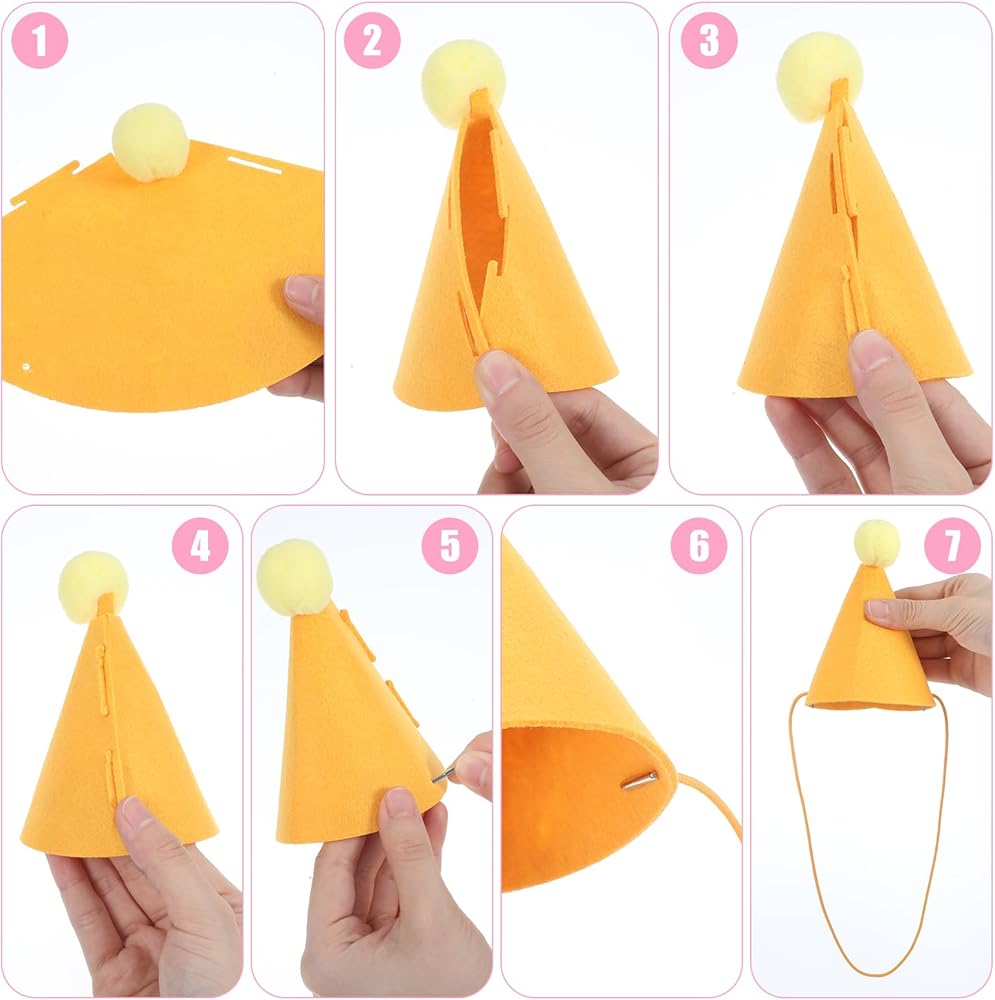 1

2

3

4

5

6

7