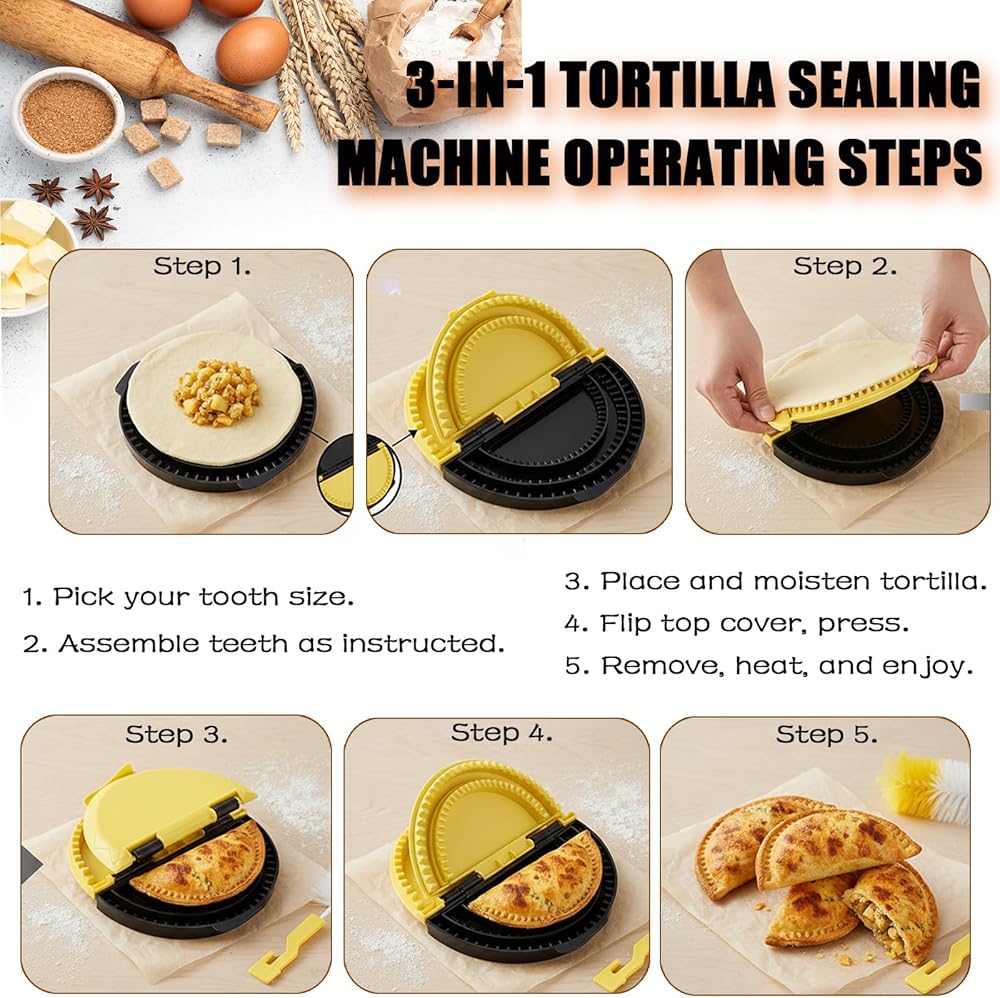 3-IN-1 TORTILLA SEALING MACHINE OPERATING STEPS

Step 1.

Step 2.

1. Pick your tooth size.
2. Assemble teeth as instructed.

3. Place and moisten tortilla.
4. Flip top cover, press.
5. Remove, heat, and enjoy.

Step 3.

Step 4.

Step 5.