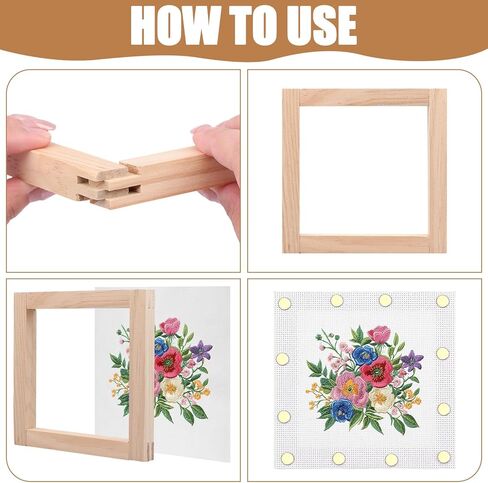 HOW TO USE