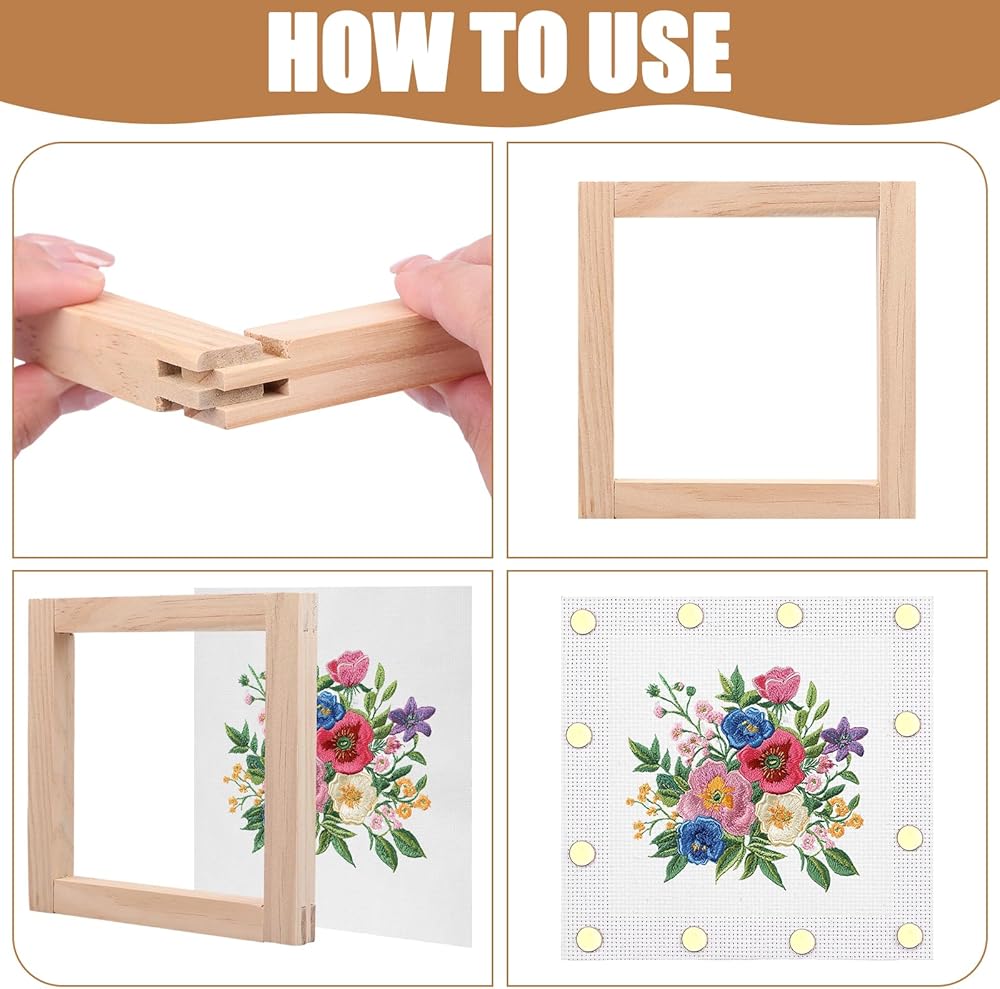 HOW TO USE