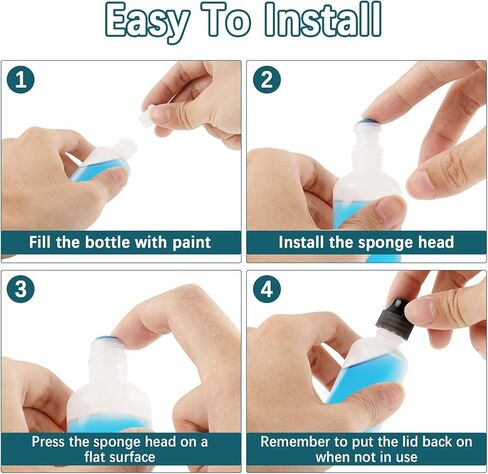 Easy To Install

1

Fill the bottle with paint

2

Install the sponge head

3

Press the sponge head on a flat surface

4

Remember to put the lid back on when not in use