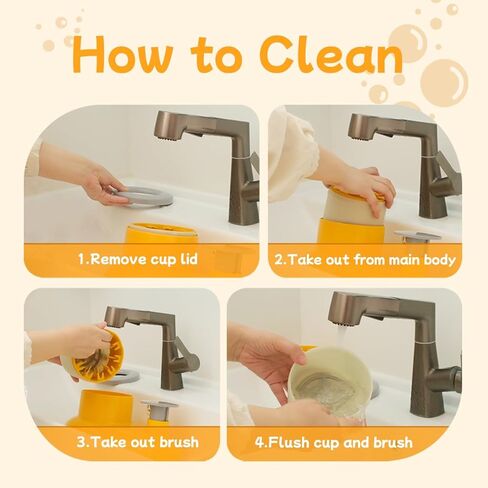 How to Clean

1.Remove cup lid

2.Take out from main body

3.Take out brush

4.Flush cup and brush