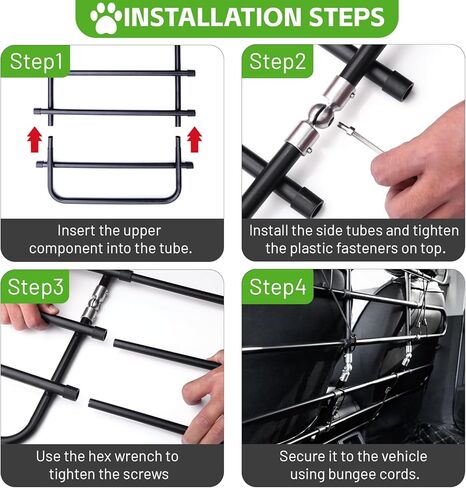 INSTALLATION STEPS

Step1

Insert the upper component into the tube.

Step2

Install the side tubes and tighten the plastic fasteners on top.

Step3

Use the hex wrench to tighten the screws

Step4

Secure it to the vehicle using bungee cords.