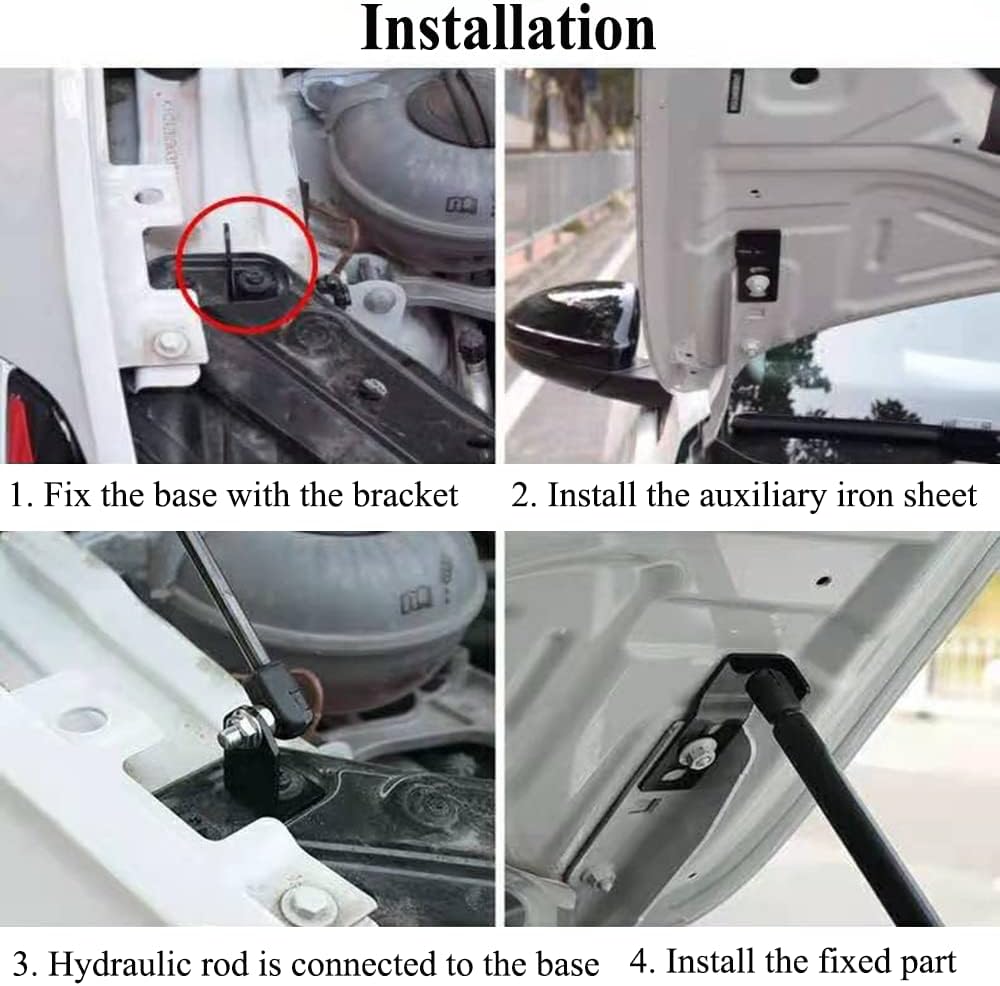 Installation

1. Fix the base with the bracket

2. Install the auxiliary iron sheet

3. Hydraulic rod is connected to the base

4. Install the fixed part