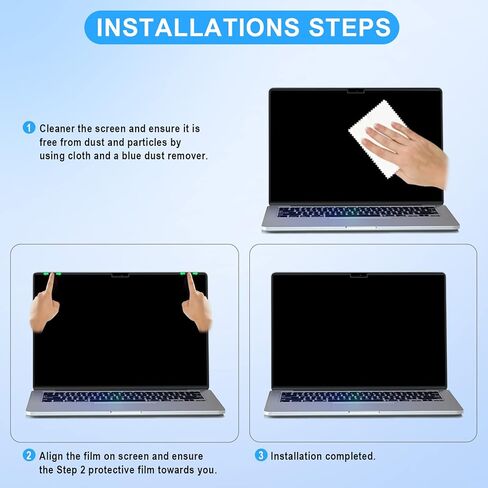 INSTALLATIONS STEPS

1 Cleaner the screen and ensure it is free from dust and particles by using cloth and a blue dust remover.

2 Align the film on screen and ensure the Step 2 protective film towards you.

3 Installation completed.