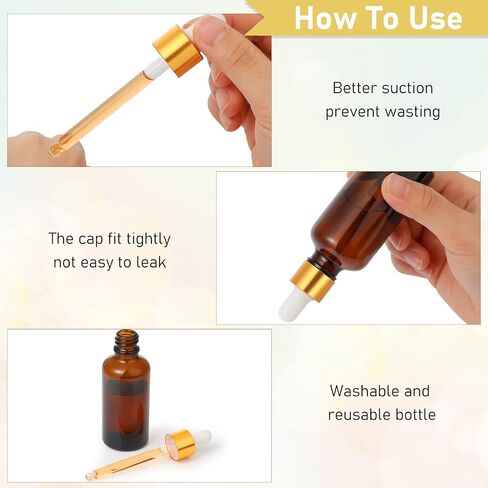 How To Use

Better suction prevent wasting

The cap fit tightly not easy to leak

Washable and reusable bottle