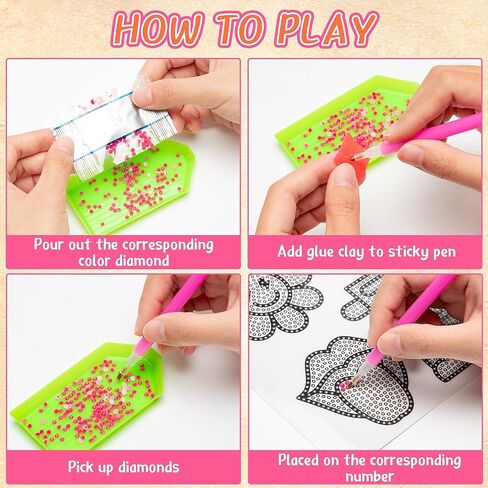 HOW TO PLAY

Pour out the corresponding color diamond

Add glue clay to sticky pen

Pick up diamonds

Placed on the corresponding number