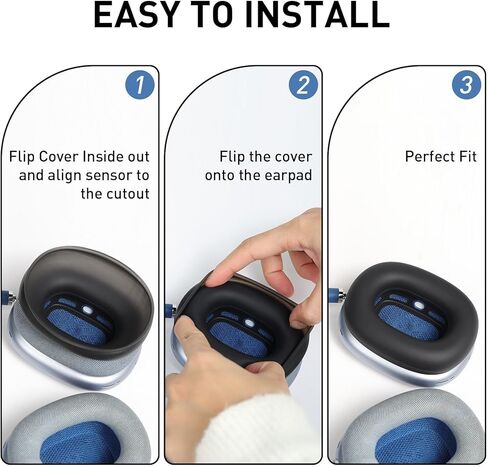 EASY TO INSTALL

1

Flip Cover Inside out and align sensor to the cutout

2

Flip the cover onto the earpad

3

Perfect Fit