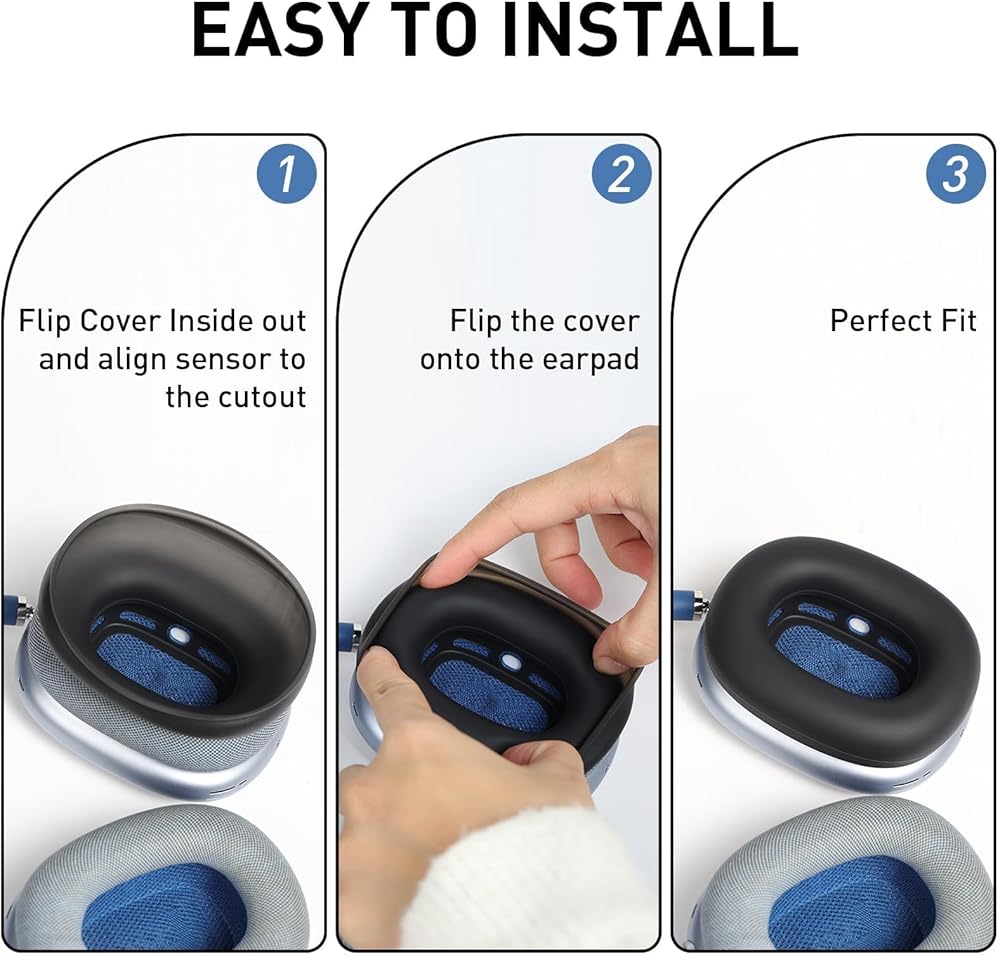 EASY TO INSTALL

1

Flip Cover Inside out and align sensor to the cutout

2

Flip the cover onto the earpad

3

Perfect Fit