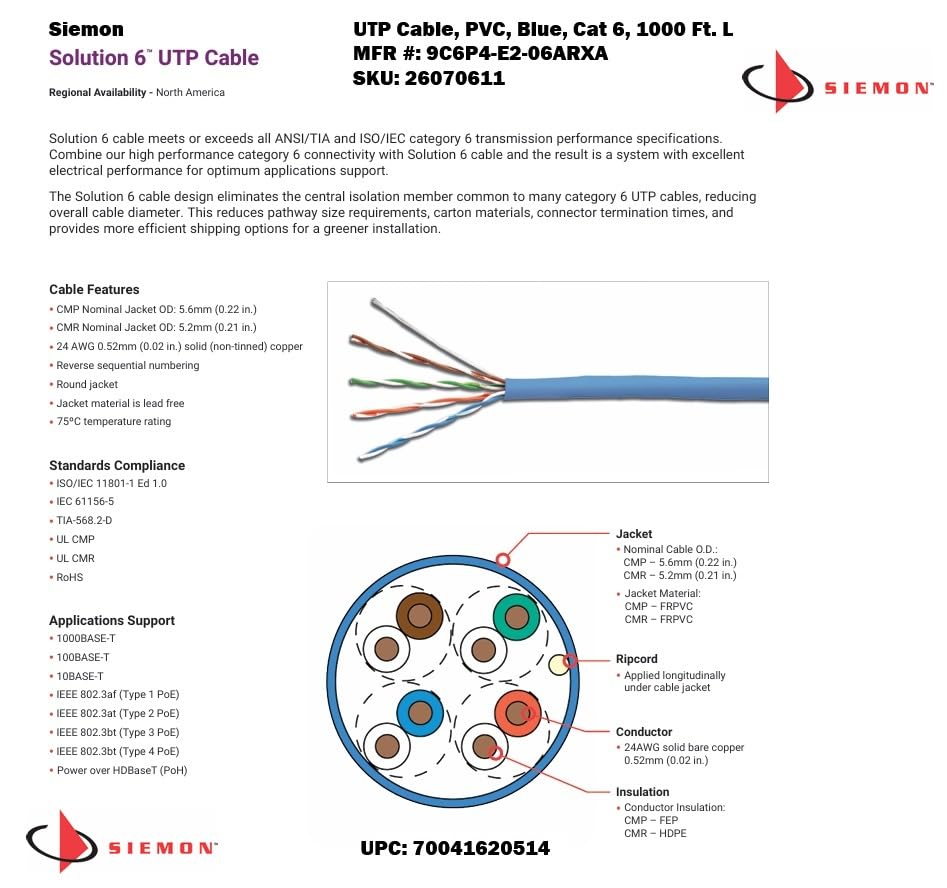 Siemon
Solution 6™ UTP Cable

Regional Availability - North America

UTP Cable, PVC, Blue, Cat 6, 1000 Ft. L
MFR #: 9C6P4-E2-06ARXA
SKU: 26070611

SIEMON™

Solution 6 cable meets or exceeds all ANSI/TIA and ISO/IEC category 6 transmission performance specifications. Combine our high performance category 6 connectivity with Solution 6 cable and the result is a system with excellent electrical performance for optimum applications support.

The Solution 6 cable design eliminates the central isolation member common to many category 6 UTP cables, reducing overall cable diameter. This reduces pathway size requirements, carton materials, connector termination times, and provides more efficient shipping options for a greener installation.

Cable Features
• CMP Nominal Jacket OD: 5.6mm (0.22 in.)
• CMR Nominal Jacket OD: 5.2mm (0.21 in.)
• 24 AWG 0.52mm (0.02 in.) solid (non-tinned) copper
• Reverse sequential numbering
• Round jacket
• Jacket material is lead free
• 75°C temperature rating

Standards Compliance
• ISO/IEC 11801-1 Ed 1.0
• IEC 61156-5
• TIA-568.2-D
• UL CMP
• UL CMR
• RoHS

Applications Support
• 1000BASE-T
• 100BASE-T
• 10BASE-T
• IEEE 802.3af (Type 1 PoE)
• IEEE 802.3at (Type 2 PoE)
• IEEE 802.3bt (Type 3 PoE)
• IEEE 802.3bt (Type 4 PoE)
• Power over HDBaseT (PoH)

Jacket
• Nominal Cable O.D.:
CMP – 5.6mm (0.22 in.)
CMR – 5.2mm (0.21 in.)
• Jacket Material:
CMP – FRPVC
CMR – FRPVC

Ripcord
• Applied longitudinally under cable jacket

Conductor
• 24AWG solid bare copper 0.52mm (0.02 in.)

Insulation
• Conductor Insulation:
CMP – FEP
CMR – HDPE

SIEMON™

UPC: 70041620514