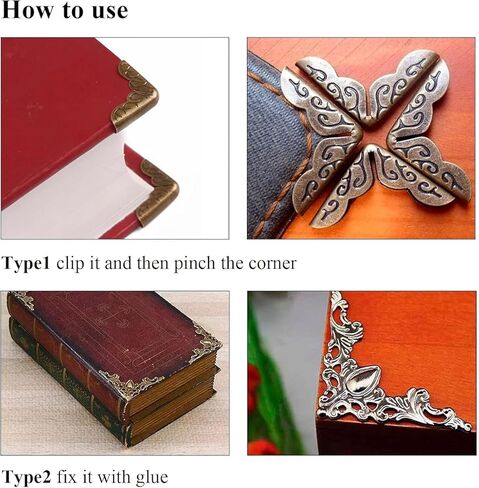 How to use

Type1 clip it and then pinch the corner

Type2 fix it with glue