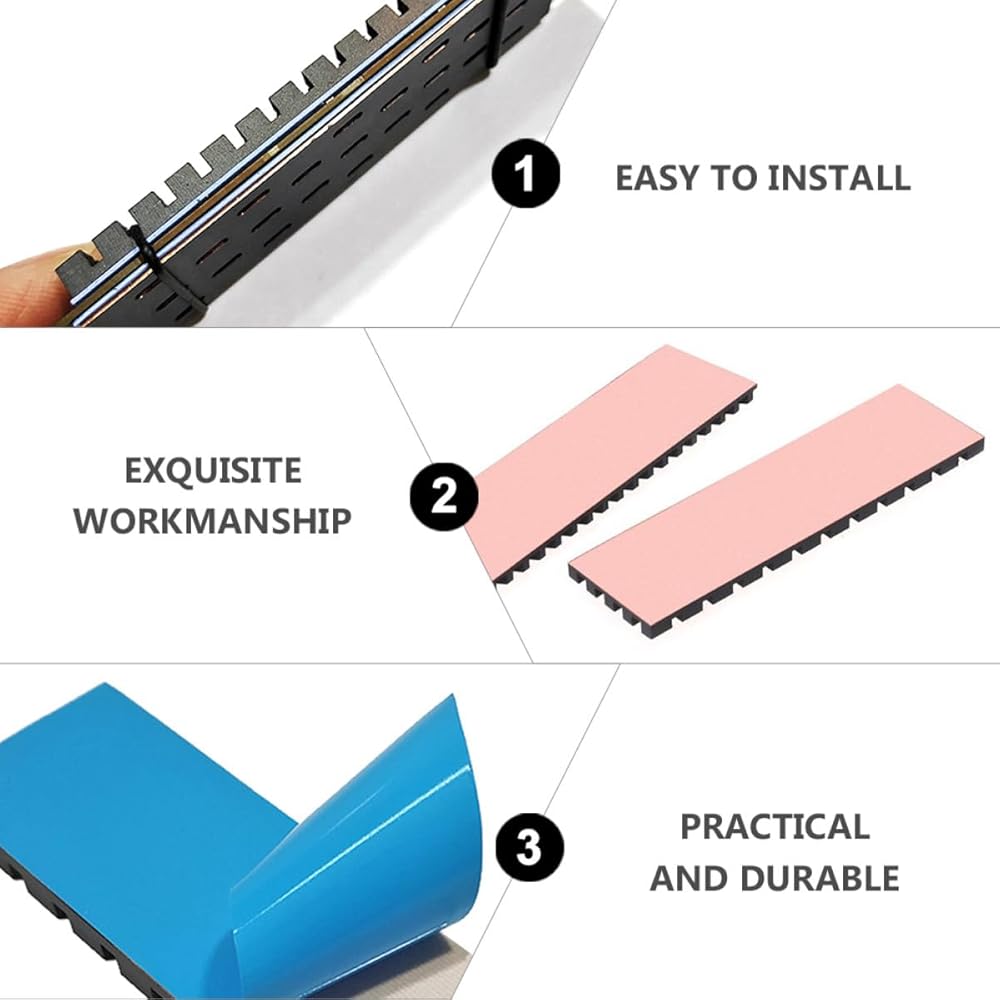 1 EASY TO INSTALL

EXQUISITE WORKMANSHIP 2

3 PRACTICAL AND DURABLE