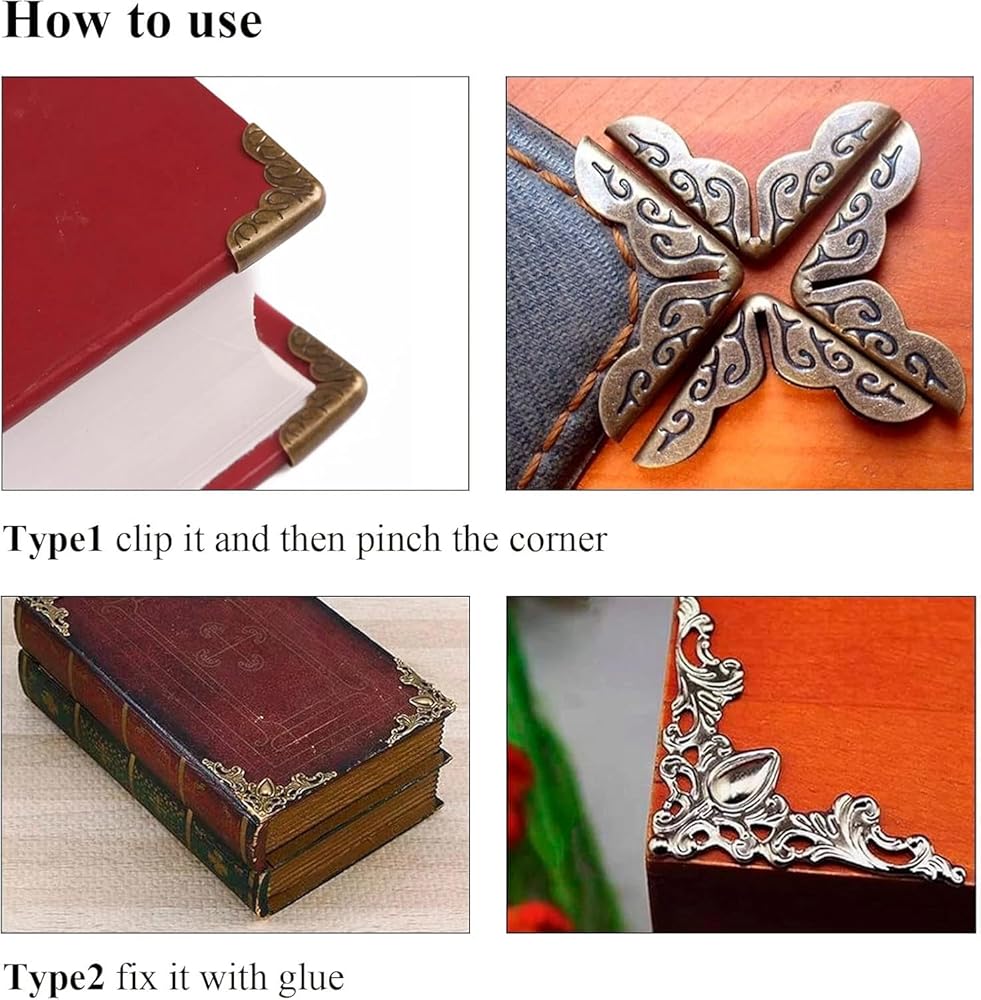 How to use

Type1 clip it and then pinch the corner

Type2 fix it with glue