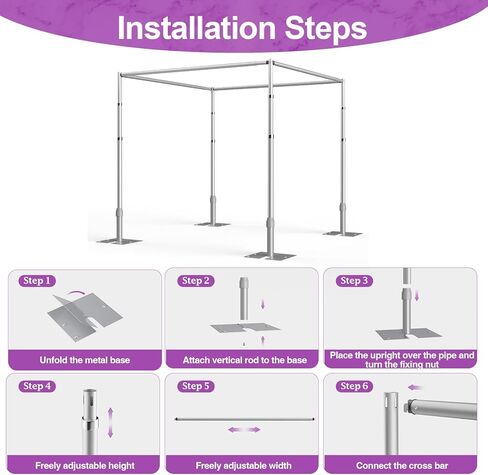 Installation Steps

Step 1

Unfold the metal base

Step 2

Attach vertical rod to the base

Step 3

Place the upright over the pipe and turn the fixing nut

Step 4

Freely adjustable height

Step 5

Freely adjustable width

Step 6

Connect the cross bar