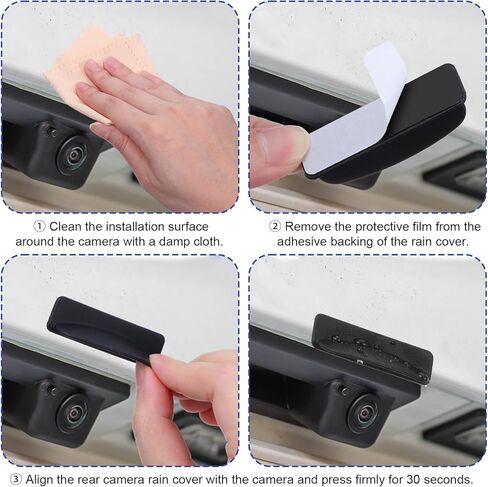 ① Clean the installation surface around the camera with a damp cloth.

② Remove the protective film from the adhesive backing of the rain cover.

③ Align the rear camera rain cover with the camera and press firmly for 30 seconds.