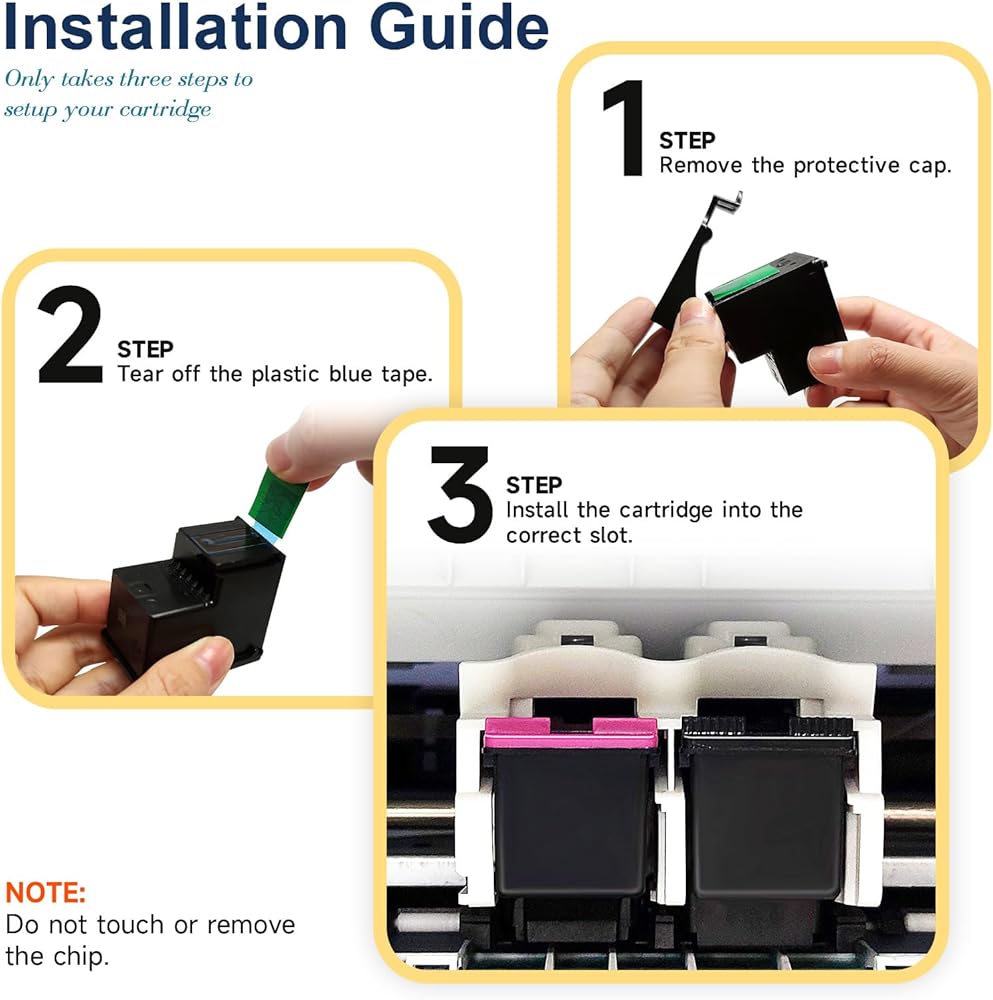 Installation Guide

Only takes three steps to setup your cartridge

1 STEP
Remove the protective cap.

2 STEP
Tear off the plastic blue tape.

3 STEP
Install the cartridge into the correct slot.

NOTE:
Do not touch or remove the chip.