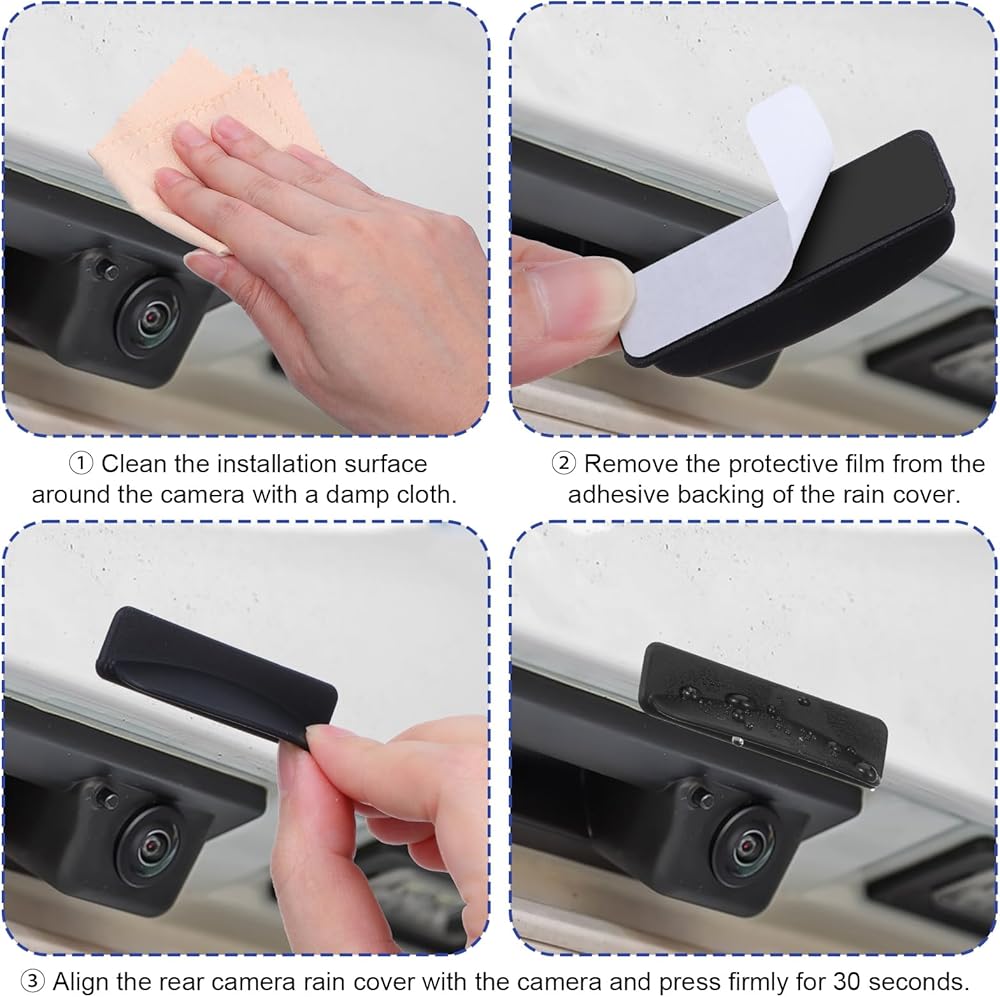 ① Clean the installation surface around the camera with a damp cloth.

② Remove the protective film from the adhesive backing of the rain cover.

③ Align the rear camera rain cover with the camera and press firmly for 30 seconds.