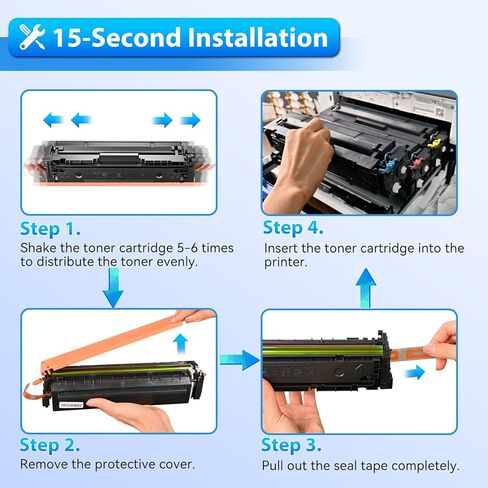 15-Second Installation

Step 1.
Shake the toner cartridge 5-6 times to distribute the toner evenly.

Step 4.
Insert the toner cartridge into the printer.

Step 2.
Remove the protective cover.

Step 3.
Pull out the seal tape completely.