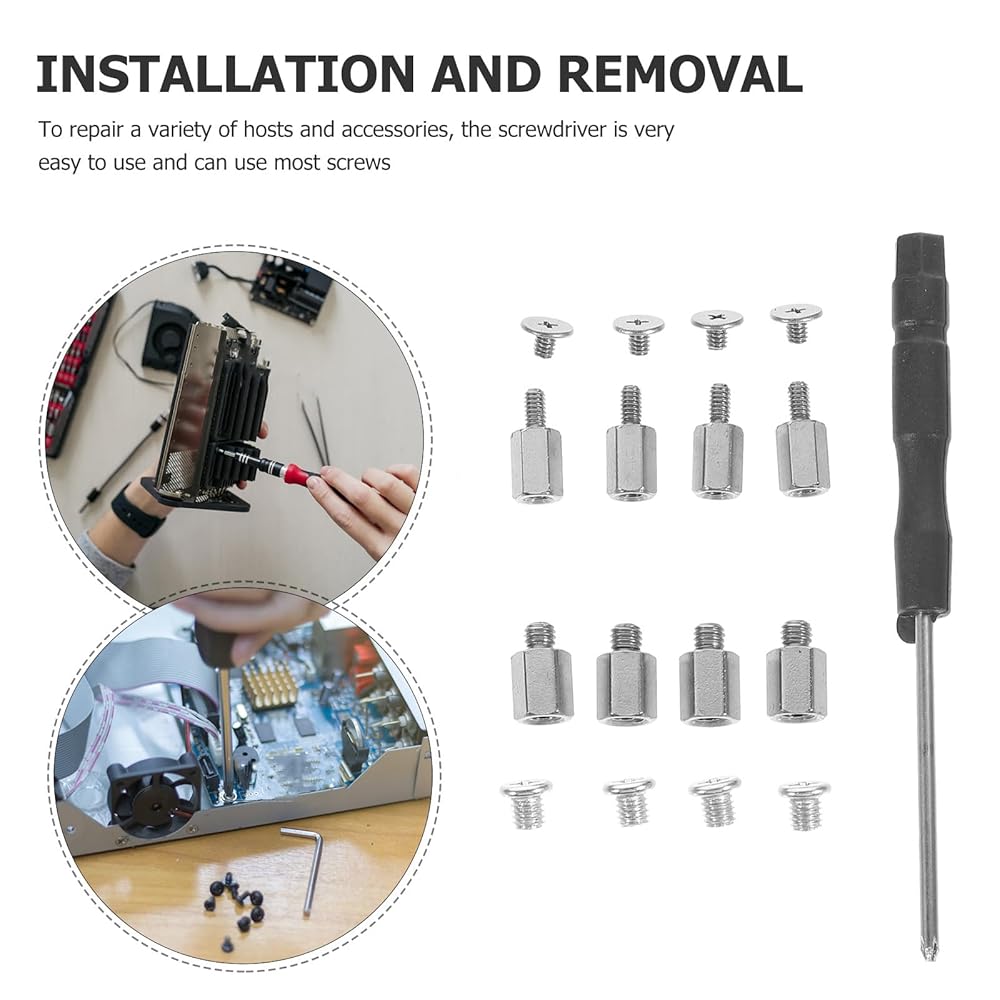 INSTALLATION AND REMOVAL

To repair a variety of hosts and accessories, the screwdriver is very easy to use and can use most screws