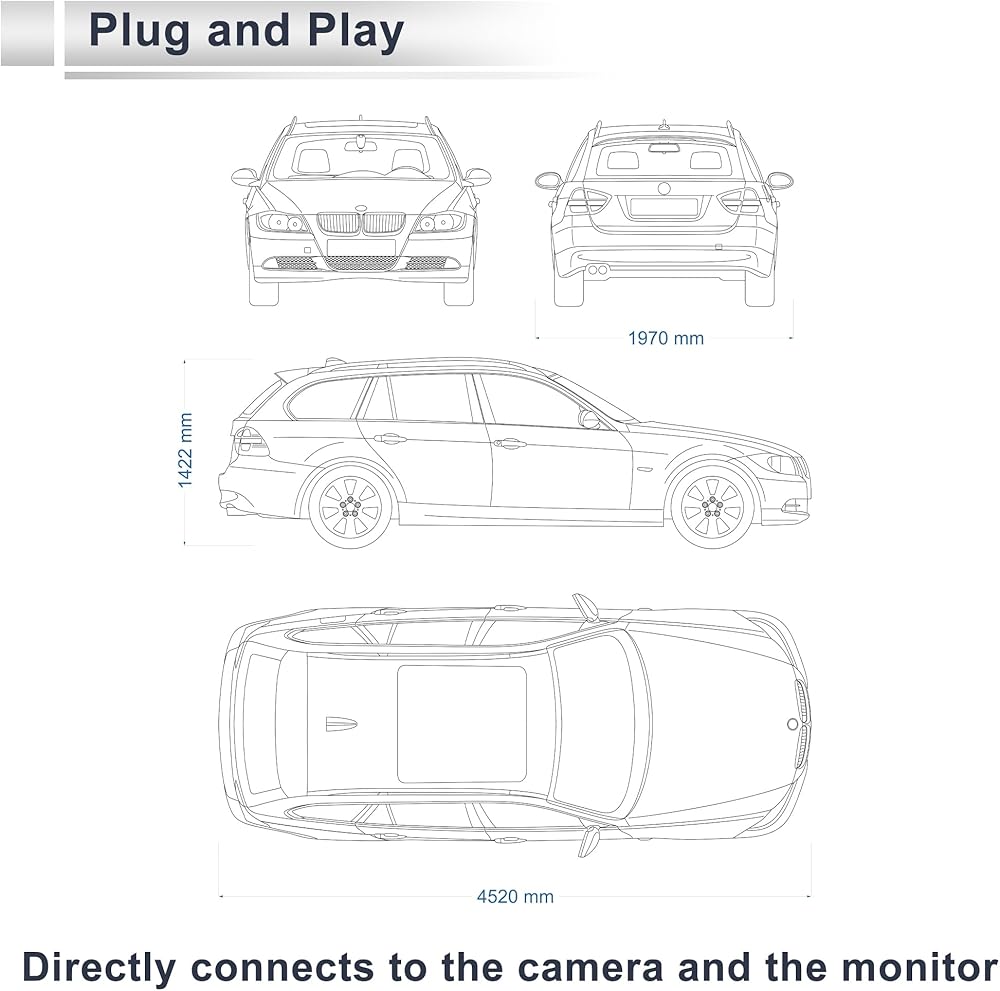 Plug and Play

1970 mm

1422 mm

4520 mm

Directly connects to the camera and the monitor